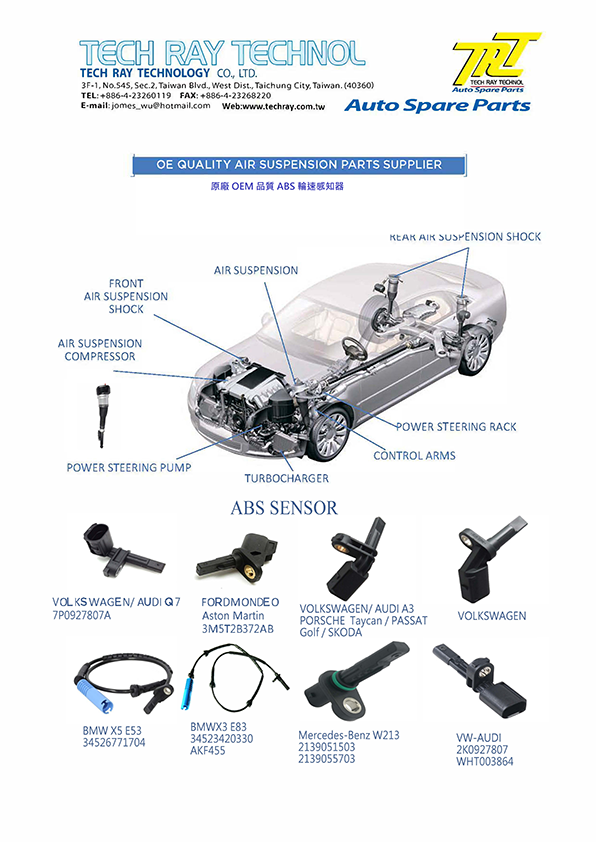 TECH RAY TECHNOL
TECH RAY TECHNOLOGY CO., LTD.
3F-1, No.545, Sec.2, Taiwan Blvd., West Dist., Taichung City, Taiwan. (40360)
TEL: +886-4-23260119 FAX: +886-4-23268220
E-mail: jomes_wu@hotmail.com Web:www.techray.com.tw

TRT
TECH RAY TECHNOL
Auto Spare Parts
Auto Spare Parts

OE QUALITY AIR SUSPENSION PARTS SUPPLIER
原廠 OEM 品質 ABS 輪速感知器

REAR AIR SUSPENSION SHOCK
AIR SUSPENSION
FRONT AIR SUSPENSION SHOCK
AIR SUSPENSION COMPRESSOR
POWER STEERING RACK
CONTROL ARMS
POWER STEERING PUMP
TURBOCHARGER

ABS SENSOR

VOLKSWAGEN/ AUDI Q7
7P0927807A

FORDMONDEO
Aston Martin
3M5T2B372AB

VOLKSWAGEN/ AUDI A3
PORSCHE Taycan / PASSAT
Golf / SKODA

VOLKSWAGEN

BMW X5 E53
34526771704

BMWX3 E83
34523420330
AKF455

Mercedes-Benz W213
2139051503
2139055703

VW-AUDI
2K0927807
WHT003864